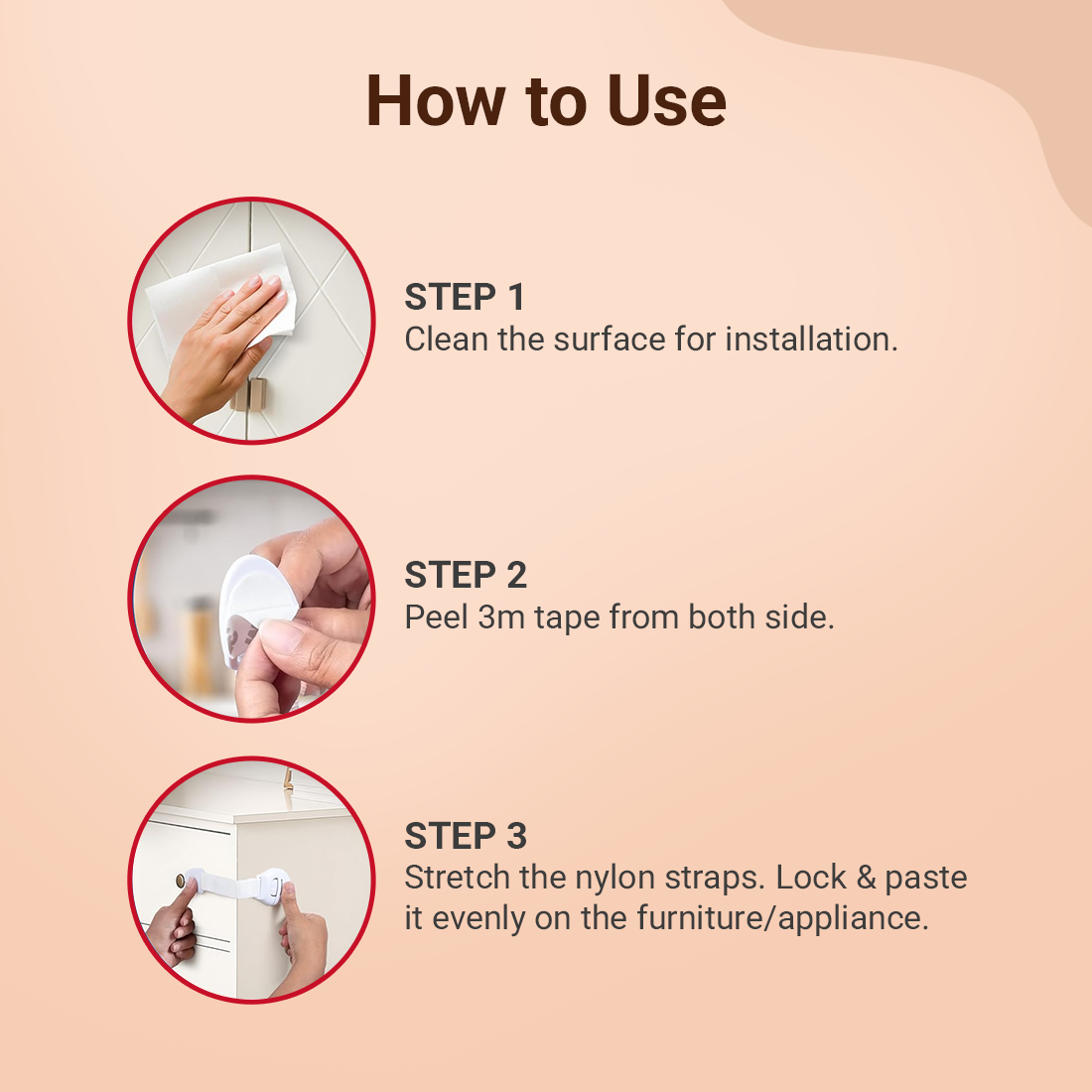 How to Use

STEP 1
Clean the surface for installation.

STEP 2
Peel 3m tape from both side.

STEP 3
Stretch the nylon straps. Lock & paste it evenly on the furniture/appliance.