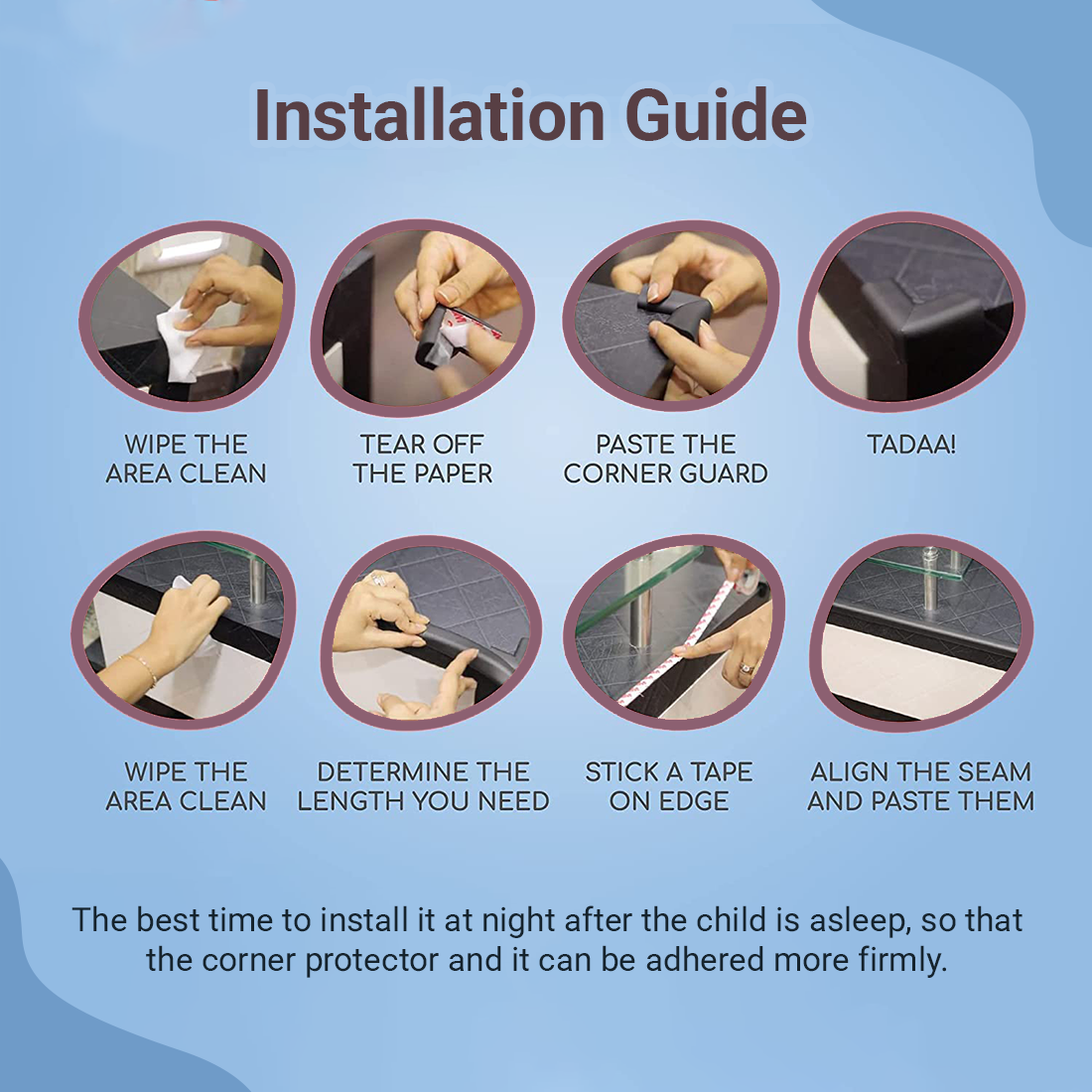 Installation Guide

WIPE THE AREA CLEAN

TEAR OFF THE PAPER

PASTE THE CORNER GUARD

TADAA!

WIPE THE AREA CLEAN

DETERMINE THE LENGTH YOU NEED

STICK A TAPE ON EDGE

ALIGN THE SEAM AND PASTE THEM

The best time to install it at night after the child is asleep, so that the corner protector and it can be adhered more firmly.